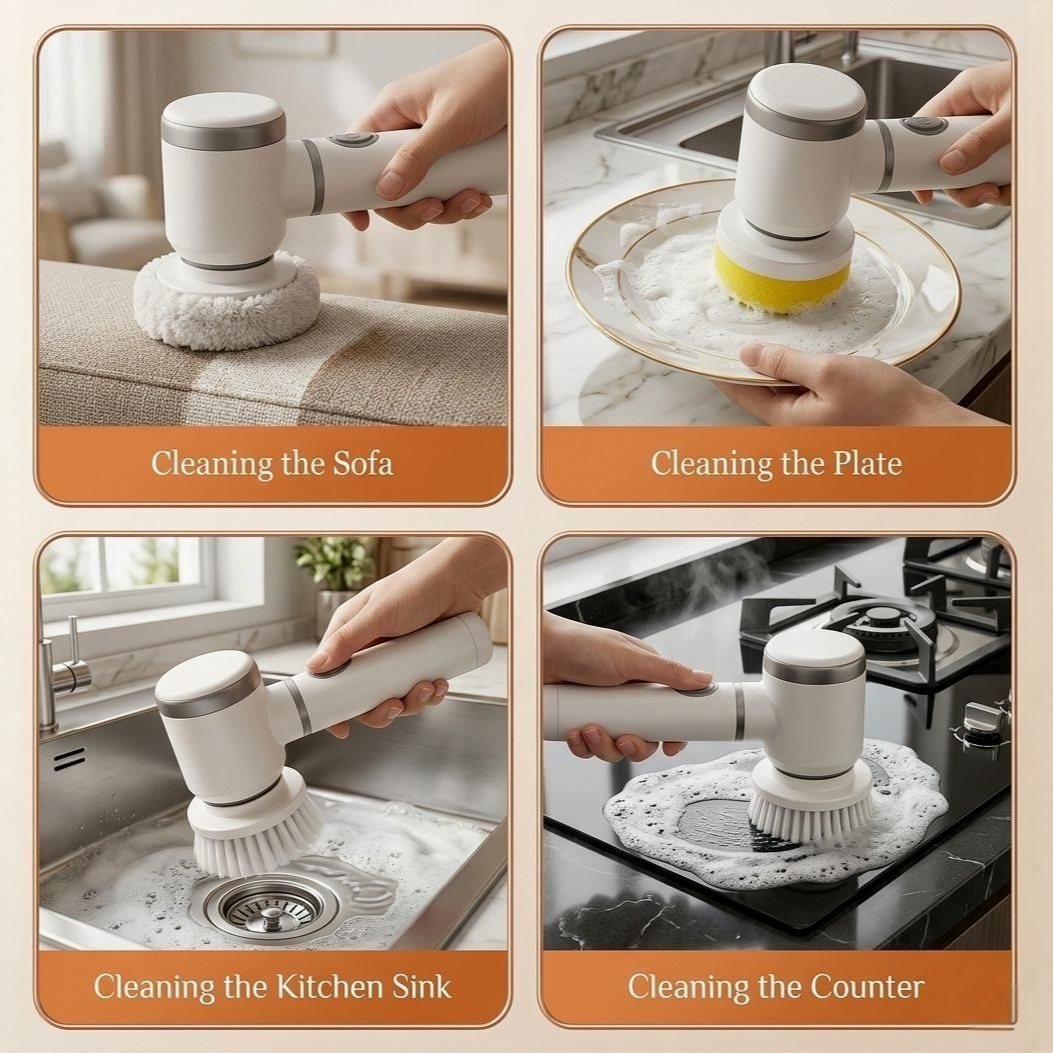 Cleaning the Sofa

Cleaning the Plate

Cleaning the Kitchen Sink

Cleaning the Counter